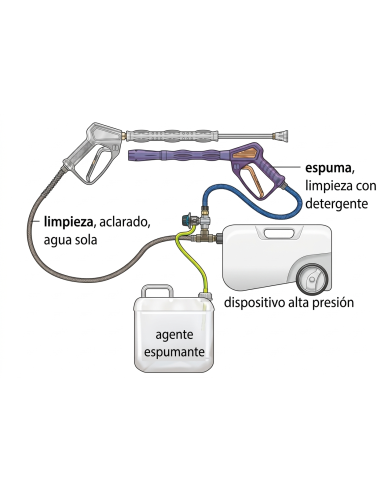 espuma, limpieza con detergente

limpieza, aclarado, agua sola

dispositivo alta presión

agente espumante