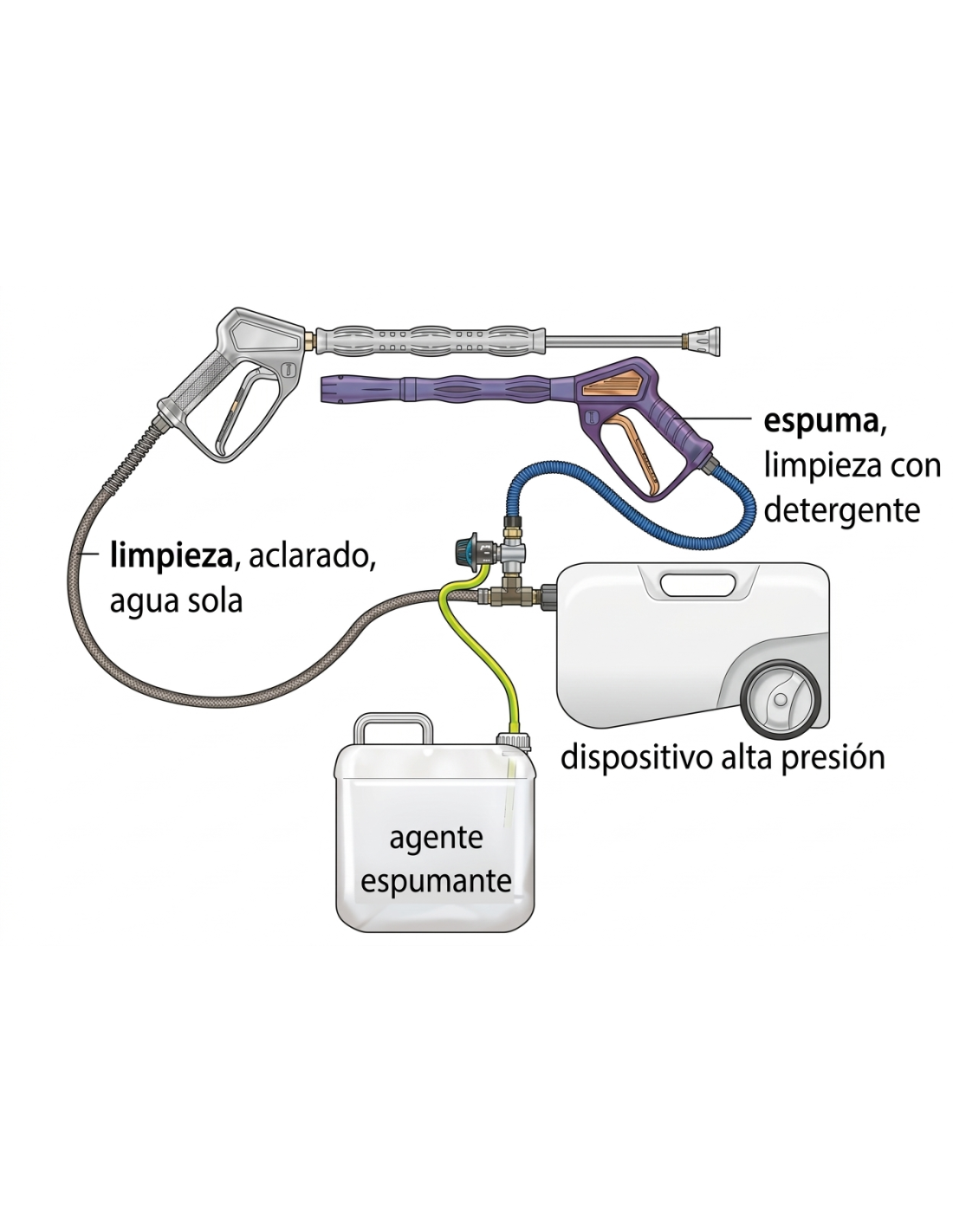 espuma, limpieza con detergente

limpieza, aclarado, agua sola

dispositivo alta presión

agente espumante